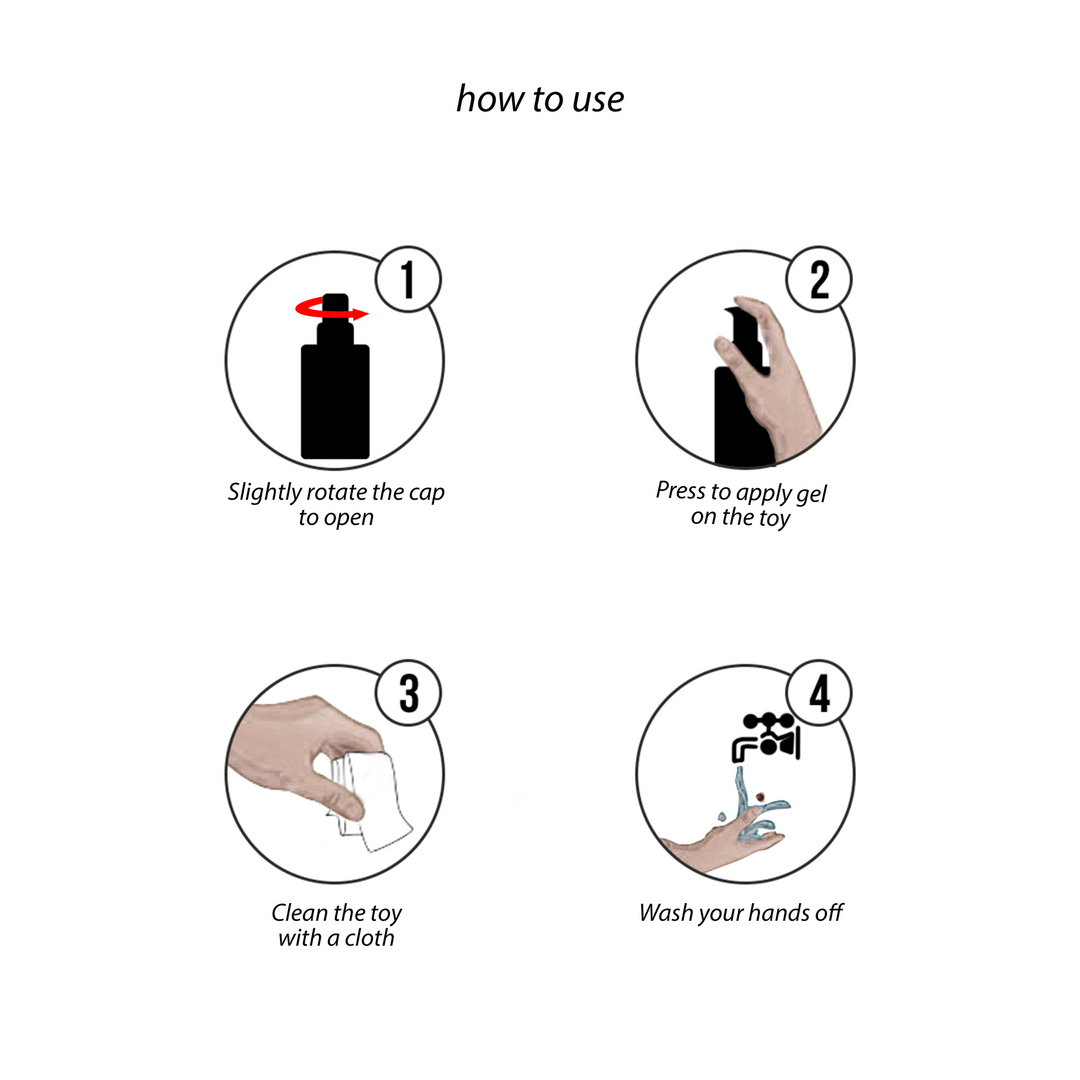 how to use

1

Slightly rotate the cap to open

2

Press to apply gel on the toy

3

Clean the toy with a cloth

4

Wash your hands off